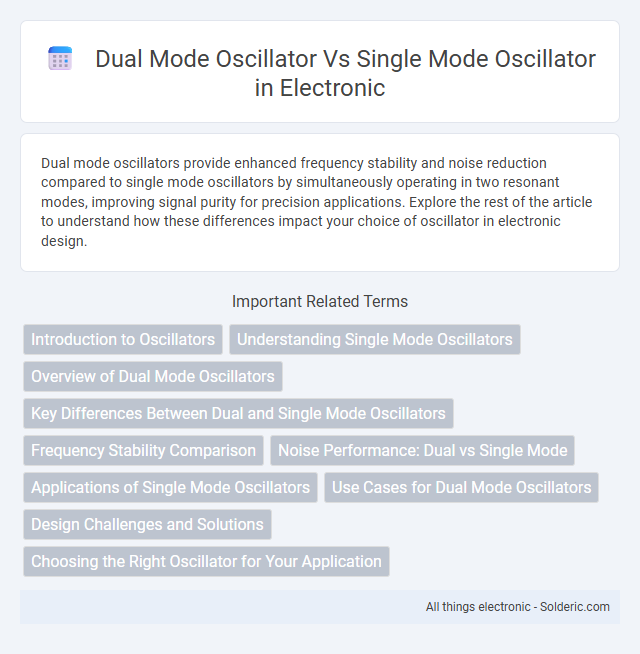 Dual Mode Oscillator Vs Single Mode Oscillator in Electronic

Dual mode oscillators provide enhanced frequency stability and noise reduction compared to single mode oscillators by simultaneously operating in two resonant modes, improving signal purity for precision applications. Explore the rest of the article to understand how these differences impact your choice of oscillator in electronic design.

Important Related Terms

Introduction to Oscillators

Understanding Single Mode Oscillators

Overview of Dual Mode Oscillators

Key Differences Between Dual and Single Mode Oscillators

Frequency Stability Comparison

Noise Performance: Dual vs Single Mode

Applications of Single Mode Oscillators

Use Cases for Dual Mode Oscillators

Design Challenges and Solutions

Choosing the Right Oscillator for Your Application

All things electronic - Solderic.com