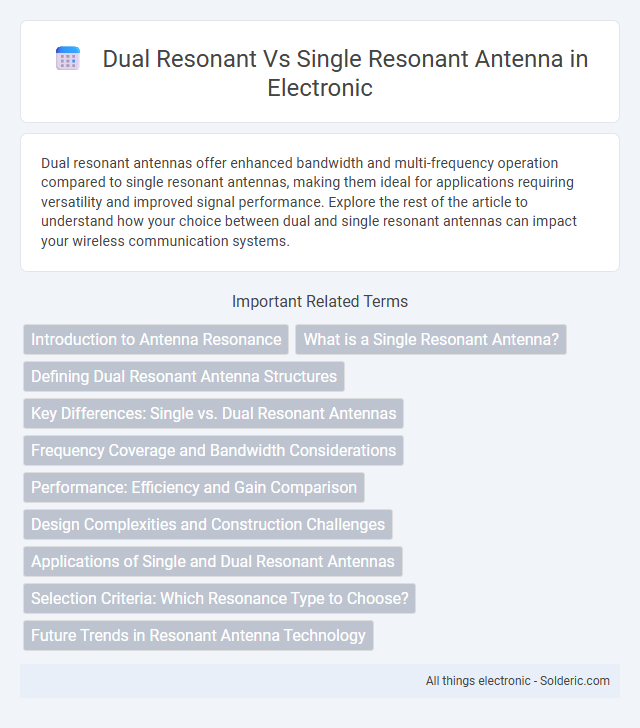 Dual Resonant Vs Single Resonant Antenna in Electronic

Dual resonant antennas offer enhanced bandwidth and multi-frequency operation compared to single resonant antennas, making them ideal for applications requiring versatility and improved signal performance. Explore the rest of the article to understand how your choice between dual and single resonant antennas can impact your wireless communication systems.

Important Related Terms

Introduction to Antenna Resonance

What is a Single Resonant Antenna?

Defining Dual Resonant Antenna Structures

Key Differences: Single vs. Dual Resonant Antennas

Frequency Coverage and Bandwidth Considerations

Performance: Efficiency and Gain Comparison

Design Complexities and Construction Challenges

Applications of Single and Dual Resonant Antennas

Selection Criteria: Which Resonance Type to Choose?

Future Trends in Resonant Antenna Technology

All things electronic - Solderic.com