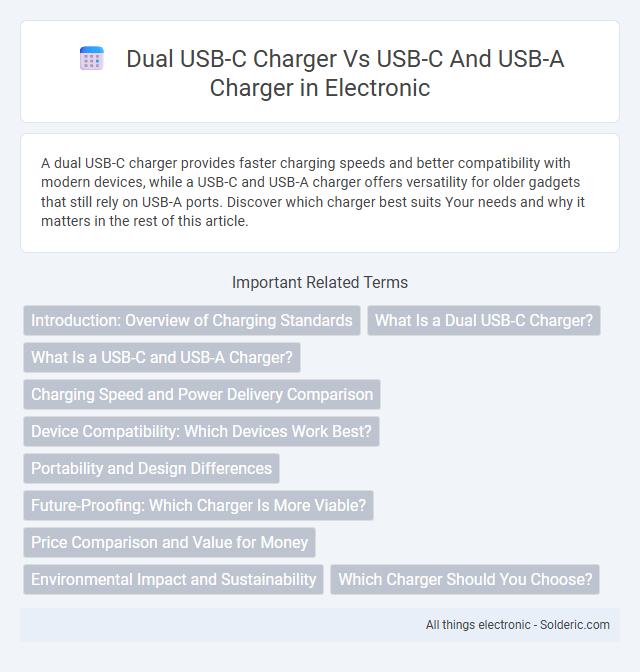 Dual USB-C Charger Vs USB-C And USB-A Charger in Electronic

A dual USB-C charger provides faster charging speeds and better compatibility with modern devices, while a USB-C and USB-A charger offers versatility for older gadgets that still rely on USB-A ports. Discover which charger best suits Your needs and why it matters in the rest of this article.

Important Related Terms

Introduction: Overview of Charging Standards

What Is a Dual USB-C Charger?

What Is a USB-C and USB-A Charger?

Charging Speed and Power Delivery Comparison

Device Compatibility: Which Devices Work Best?

Portability and Design Differences

Future-Proofing: Which Charger Is More Viable?

Price Comparison and Value for Money

Environmental Impact and Sustainability

Which Charger Should You Choose?

All things electronic - Solderic.com