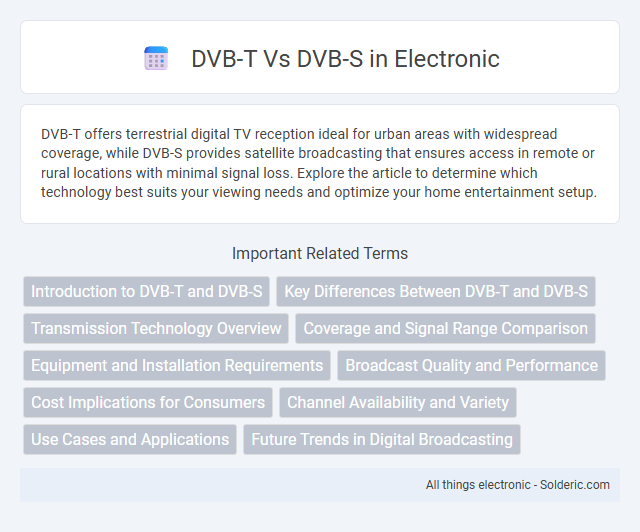 DVB-T Vs DVB-S in Electronic

DVB-T offers terrestrial digital TV reception ideal for urban areas with widespread coverage, while DVB-S provides satellite broadcasting that ensures access in remote or rural locations with minimal signal loss. Explore the article to determine which technology best suits your viewing needs and optimize your home entertainment setup.

Important Related Terms

Introduction to DVB-T and DVB-S
Key Differences Between DVB-T and DVB-S
Transmission Technology Overview
Coverage and Signal Range Comparison
Equipment and Installation Requirements
Broadcast Quality and Performance
Cost Implications for Consumers
Channel Availability and Variety
Use Cases and Applications
Future Trends in Digital Broadcasting

All things electronic - Solderic.com