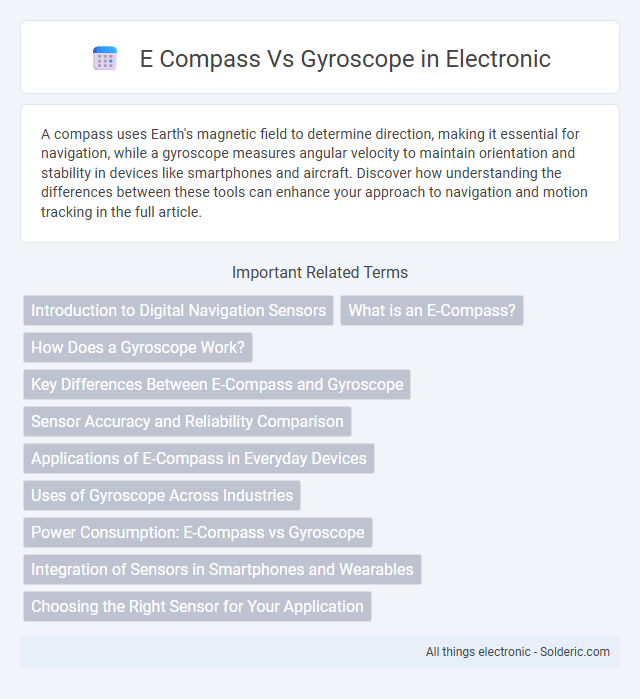 E Compass Vs Gyroscope in Electronic

A compass uses Earth's magnetic field to determine direction, making it essential for navigation, while a gyroscope measures angular velocity to maintain orientation and stability in devices like smartphones and aircraft. Discover how understanding the differences between these tools can enhance your approach to navigation and motion tracking in the full article.

Important Related Terms

Introduction to Digital Navigation Sensors

What is an E-Compass?

How Does a Gyroscope Work?

Key Differences Between E-Compass and Gyroscope

Sensor Accuracy and Reliability Comparison

Applications of E-Compass in Everyday Devices

Uses of Gyroscope Across Industries

Power Consumption: E-Compass vs Gyroscope

Integration of Sensors in Smartphones and Wearables

Choosing the Right Sensor for Your Application

All things electronic - Solderic.com