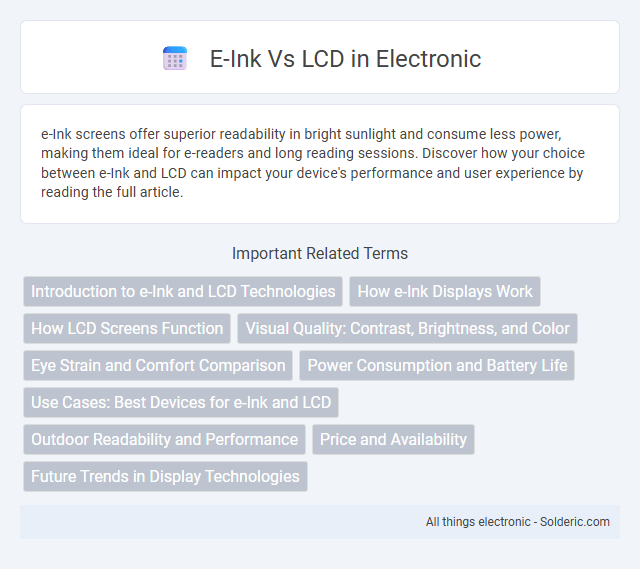 E-Ink Vs LCD in Electronic

e-Ink screens offer superior readability in bright sunlight and consume less power, making them ideal for e-readers and long reading sessions. Discover how your choice between e-Ink and LCD can impact your device's performance and user experience by reading the full article.

Important Related Terms

Introduction to e-Ink and LCD Technologies
How e-Ink Displays Work
How LCD Screens Function
Visual Quality: Contrast, Brightness, and Color
Eye Strain and Comfort Comparison
Power Consumption and Battery Life
Use Cases: Best Devices for e-Ink and LCD
Outdoor Readability and Performance
Price and Availability
Future Trends in Display Technologies

All things electronic - Solderic.com