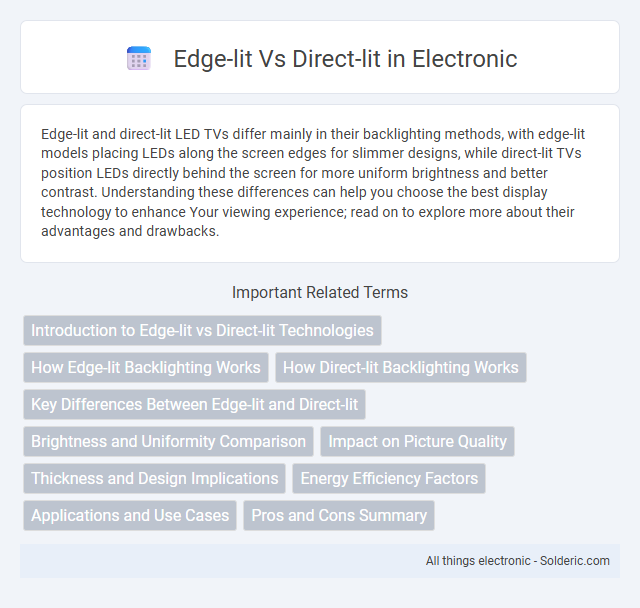 Edge-lit Vs Direct-lit in Electronic

Edge-lit and direct-lit LED TVs differ mainly in their backlighting methods, with edge-lit models placing LEDs along the screen edges for slimmer designs, while direct-lit TVs position LEDs directly behind the screen for more uniform brightness and better contrast. Understanding these differences can help you choose the best display technology to enhance Your viewing experience; read on to explore more about their advantages and drawbacks.

Important Related Terms

Introduction to Edge-lit vs Direct-lit Technologies

How Edge-lit Backlighting Works

How Direct-lit Backlighting Works

Key Differences Between Edge-lit and Direct-lit

Brightness and Uniformity Comparison

Impact on Picture Quality

Thickness and Design Implications

Energy Efficiency Factors

Applications and Use Cases

Pros and Cons Summary

All things electronic - Solderic.com