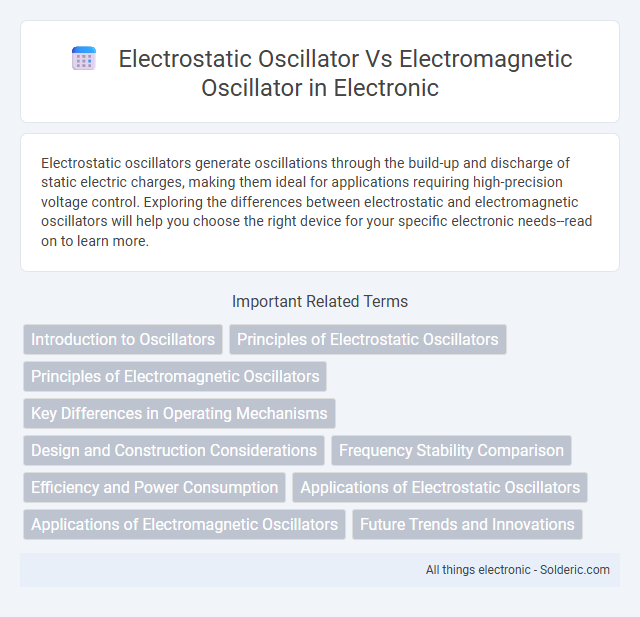 Electrostatic Oscillator Vs Electromagnetic Oscillator in Electronic

Electrostatic oscillators generate oscillations through the build-up and discharge of static electric charges, making them ideal for applications requiring high-precision voltage control. Exploring the differences between electrostatic and electromagnetic oscillators will help you choose the right device for your specific electronic needs--read on to learn more.

Important Related Terms

Introduction to Oscillators
Principles of Electrostatic Oscillators
Principles of Electromagnetic Oscillators
Key Differences in Operating Mechanisms
Design and Construction Considerations
Frequency Stability Comparison
Efficiency and Power Consumption
Applications of Electrostatic Oscillators
Applications of Electromagnetic Oscillators
Future Trends and Innovations

All things electronic - Solderic.com