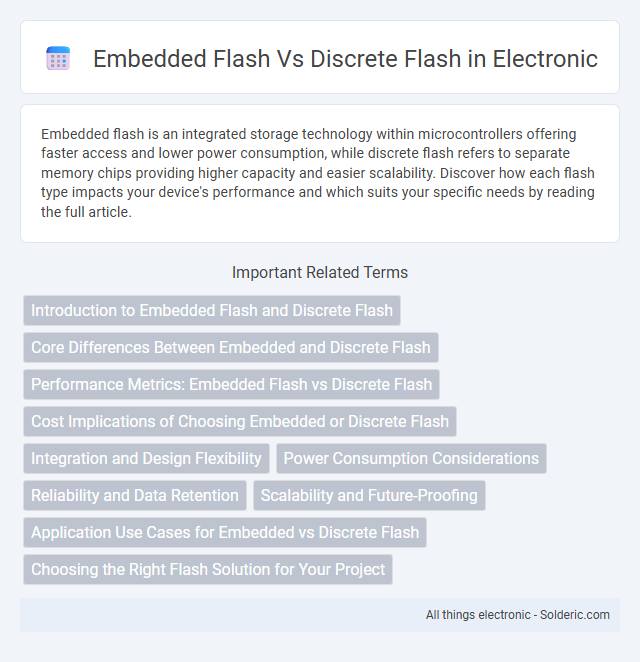 Embedded Flash Vs Discrete Flash in Electronic

Embedded flash is an integrated storage technology within microcontrollers offering faster access and lower power consumption, while discrete flash refers to separate memory chips providing higher capacity and easier scalability. Discover how each flash type impacts your device's performance and which suits your specific needs by reading the full article.

Important Related Terms

Introduction to Embedded Flash and Discrete Flash

Core Differences Between Embedded and Discrete Flash

Performance Metrics: Embedded Flash vs Discrete Flash

Cost Implications of Choosing Embedded or Discrete Flash

Integration and Design Flexibility

Power Consumption Considerations

Reliability and Data Retention

Scalability and Future-Proofing

Application Use Cases for Embedded vs Discrete Flash

Choosing the Right Flash Solution for Your Project

All things electronic - Solderic.com