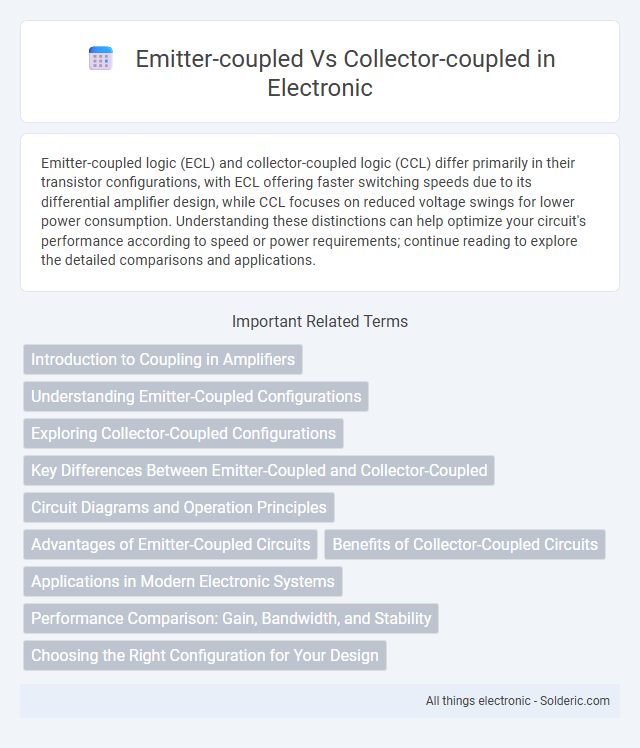 Emitter-coupled Vs Collector-coupled in Electronic

Emitter-coupled logic (ECL) and collector-coupled logic (CCL) differ primarily in their transistor configurations, with ECL offering faster switching speeds due to its differential amplifier design, while CCL focuses on reduced voltage swings for lower power consumption. Understanding these distinctions can help optimize your circuit's performance according to speed or power requirements; continue reading to explore the detailed comparisons and applications.

Important Related Terms

Introduction to Coupling in Amplifiers

Understanding Emitter-Coupled Configurations

Exploring Collector-Coupled Configurations

Key Differences Between Emitter-Coupled and Collector-Coupled

Circuit Diagrams and Operation Principles

Advantages of Emitter-Coupled Circuits

Benefits of Collector-Coupled Circuits

Applications in Modern Electronic Systems

Performance Comparison: Gain, Bandwidth, and Stability

Choosing the Right Configuration for Your Design

All things electronic - Solderic.com