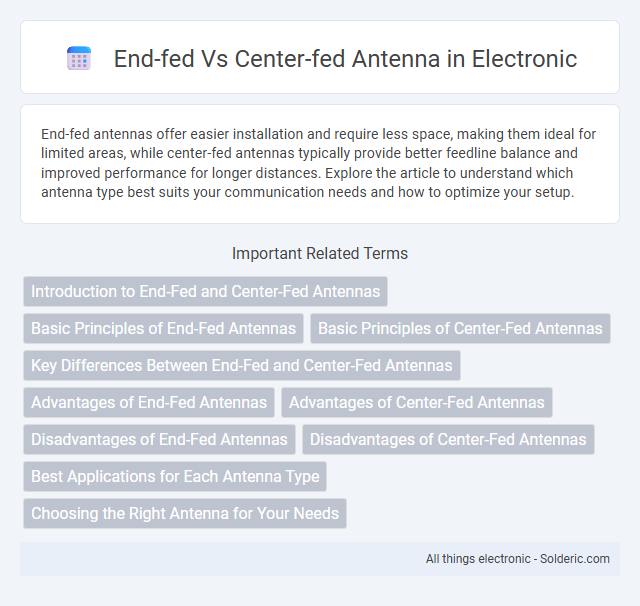 End-fed Vs Center-fed Antenna in Electronic

End-fed antennas offer easier installation and require less space, making them ideal for limited areas, while center-fed antennas typically provide better feedline balance and improved performance for longer distances. Explore the article to understand which antenna type best suits your communication needs and how to optimize your setup.

Important Related Terms

Introduction to End-Fed and Center-Fed Antennas

Basic Principles of End-Fed Antennas

Basic Principles of Center-Fed Antennas

Key Differences Between End-Fed and Center-Fed Antennas

Advantages of End-Fed Antennas

Advantages of Center-Fed Antennas

Disadvantages of End-Fed Antennas

Disadvantages of Center-Fed Antennas

Best Applications for Each Antenna Type

Choosing the Right Antenna for Your Needs

All things electronic - Solderic.com