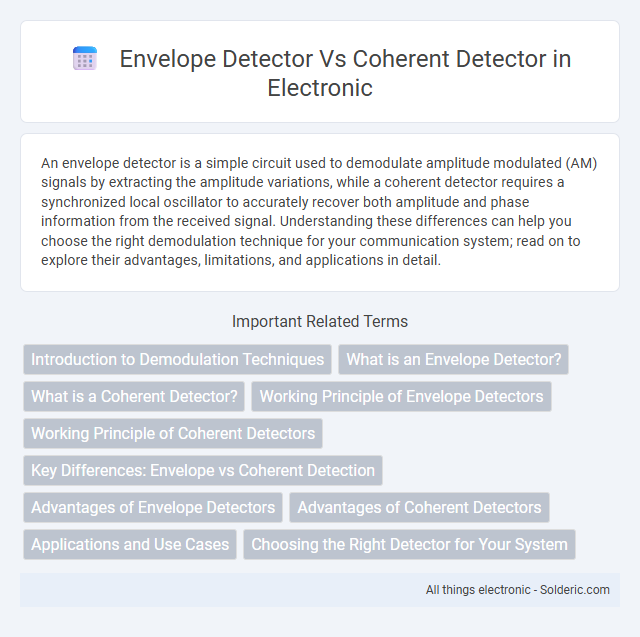 Envelope Detector Vs Coherent Detector in Electronic

An envelope detector is a simple circuit used to demodulate amplitude modulated (AM) signals by extracting the amplitude variations, while a coherent detector requires a synchronized local oscillator to accurately recover both amplitude and phase information from the received signal. Understanding these differences can help you choose the right demodulation technique for your communication system; read on to explore their advantages, limitations, and applications in detail.

Important Related Terms

Introduction to Demodulation Techniques

What is an Envelope Detector?

What is a Coherent Detector?

Working Principle of Envelope Detectors

Working Principle of Coherent Detectors

Key Differences: Envelope vs Coherent Detection

Advantages of Envelope Detectors

Advantages of Coherent Detectors

Applications and Use Cases

Choosing the Right Detector for Your System

All things electronic - Solderic.com