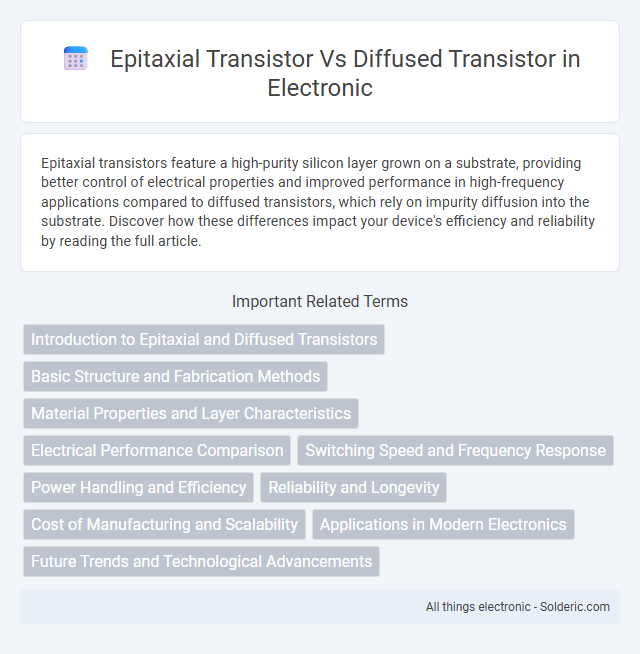 Epitaxial Transistor Vs Diffused Transistor in Electronic

Epitaxial transistors feature a high-purity silicon layer grown on a substrate, providing better control of electrical properties and improved performance in high-frequency applications compared to diffused transistors, which rely on impurity diffusion into the substrate. Discover how these differences impact your device's efficiency and reliability by reading the full article.

Important Related Terms

Introduction to Epitaxial and Diffused Transistors

Basic Structure and Fabrication Methods

Material Properties and Layer Characteristics

Electrical Performance Comparison

Switching Speed and Frequency Response

Power Handling and Efficiency

Reliability and Longevity

Cost of Manufacturing and Scalability

Applications in Modern Electronics

Future Trends and Technological Advancements

All things electronic - Solderic.com