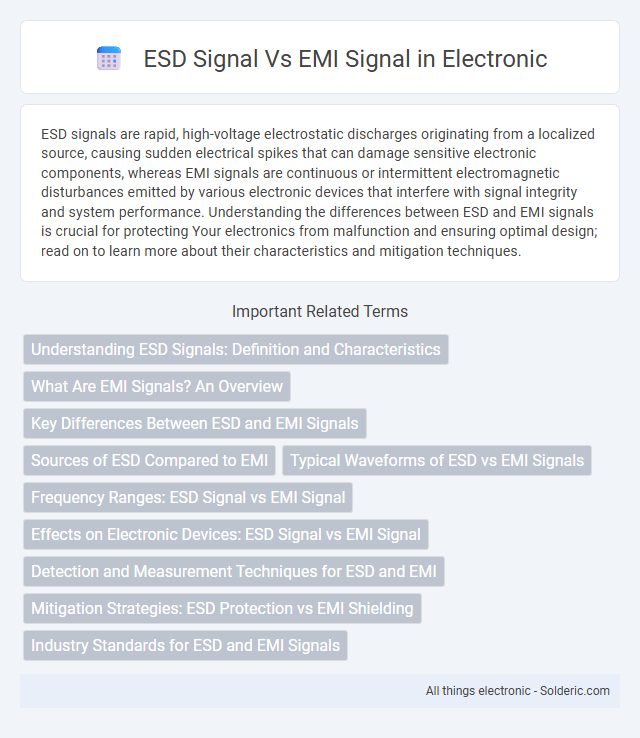 ESD Signal Vs EMI Signal in Electronic

ESD signals are rapid, high-voltage electrostatic discharges originating from a localized source, causing sudden electrical spikes that can damage sensitive electronic components, whereas EMI signals are continuous or intermittent electromagnetic disturbances emitted by various electronic devices that interfere with signal integrity and system performance. Understanding the differences between ESD and EMI signals is crucial for protecting Your electronics from malfunction and ensuring optimal design; read on to learn more about their characteristics and mitigation techniques.

Important Related Terms

Understanding ESD Signals: Definition and Characteristics

What Are EMI Signals? An Overview

Key Differences Between ESD and EMI Signals

Sources of ESD Compared to EMI

Typical Waveforms of ESD vs EMI Signals

Frequency Ranges: ESD Signal vs EMI Signal

Effects on Electronic Devices: ESD Signal vs EMI Signal

Detection and Measurement Techniques for ESD and EMI

Mitigation Strategies: ESD Protection vs EMI Shielding

Industry Standards for ESD and EMI Signals

All things electronic - Solderic.com