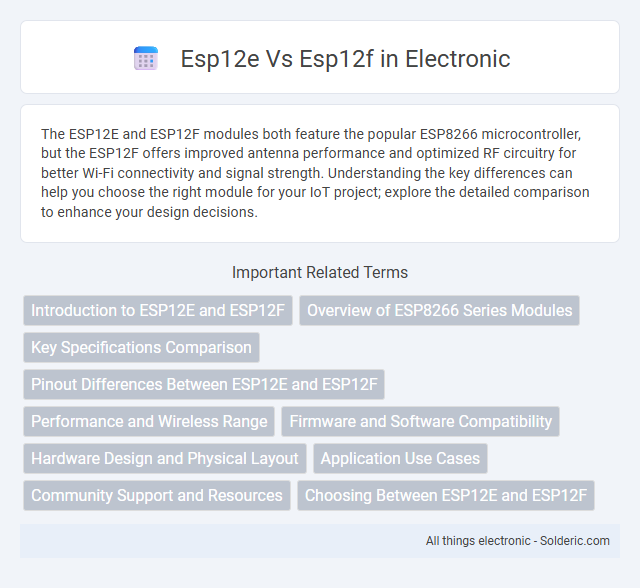 Esp12e Vs Esp12f in Electronic

The ESP12E and ESP12F modules both feature the popular ESP8266 microcontroller, but the ESP12F offers improved antenna performance and optimized RF circuitry for better Wi-Fi connectivity and signal strength. Understanding the key differences can help you choose the right module for your IoT project; explore the detailed comparison to enhance your design decisions.

Important Related Terms

Introduction to ESP12E and ESP12F

Overview of ESP8266 Series Modules

Key Specifications Comparison

Pinout Differences Between ESP12E and ESP12F

Performance and Wireless Range

Firmware and Software Compatibility

Hardware Design and Physical Layout

Application Use Cases

Community Support and Resources

Choosing Between ESP12E and ESP12F

All things electronic - Solderic.com