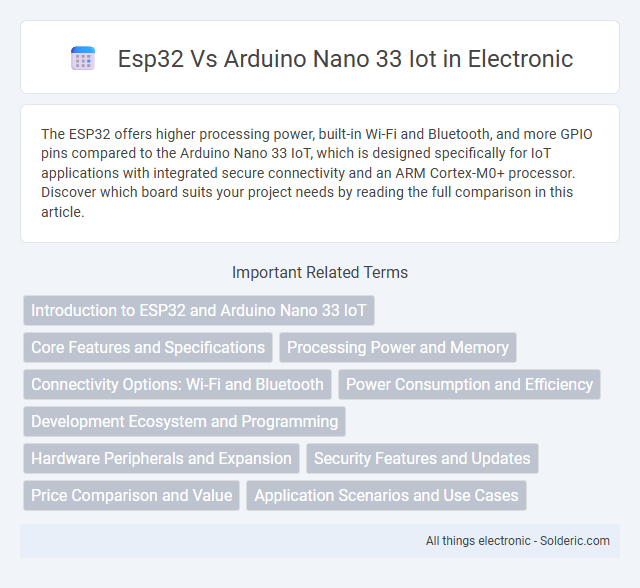 Esp32 Vs Arduino Nano 33 Iot in Electronic

The ESP32 offers higher processing power, built-in Wi-Fi and Bluetooth, and more GPIO pins compared to the Arduino Nano 33 IoT, which is designed specifically for IoT applications with integrated secure connectivity and an ARM Cortex-M0+ processor. Discover which board suits your project needs by reading the full comparison in this article.

Important Related Terms

Introduction to ESP32 and Arduino Nano 33 IoT

Core Features and Specifications

Processing Power and Memory

Connectivity Options: Wi-Fi and Bluetooth

Power Consumption and Efficiency

Development Ecosystem and Programming

Hardware Peripherals and Expansion

Security Features and Updates

Price Comparison and Value

Application Scenarios and Use Cases

All things electronic - Solderic.com