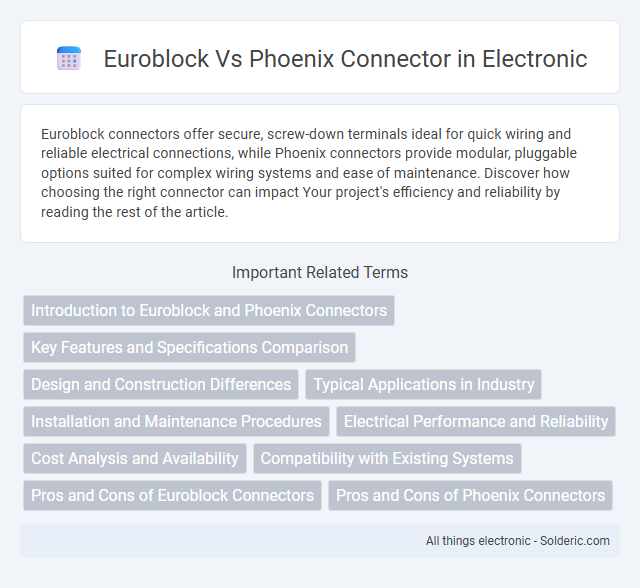 Euroblock Vs Phoenix Connector in Electronic

Euroblock connectors offer secure, screw-down terminals ideal for quick wiring and reliable electrical connections, while Phoenix connectors provide modular, pluggable options suited for complex wiring systems and ease of maintenance. Discover how choosing the right connector can impact Your project's efficiency and reliability by reading the rest of the article.

Important Related Terms

Introduction to Euroblock and Phoenix Connectors

Key Features and Specifications Comparison

Design and Construction Differences

Typical Applications in Industry

Installation and Maintenance Procedures

Electrical Performance and Reliability

Cost Analysis and Availability

Compatibility with Existing Systems

Pros and Cons of Euroblock Connectors

Pros and Cons of Phoenix Connectors

All things electronic - Solderic.com