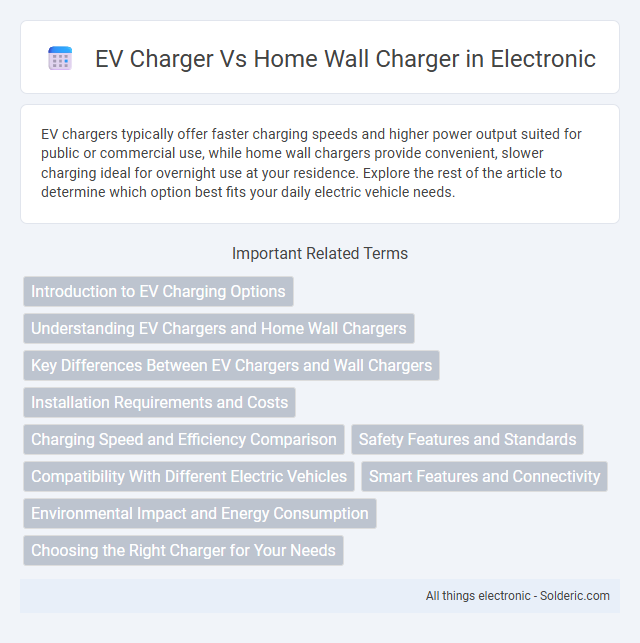 EV Charger Vs Home Wall Charger in Electronic

EV chargers typically offer faster charging speeds and higher power output suited for public or commercial use, while home wall chargers provide convenient, slower charging ideal for overnight use at your residence. Explore the rest of the article to determine which option best fits your daily electric vehicle needs.

Important Related Terms

Introduction to EV Charging Options

Understanding EV Chargers and Home Wall Chargers

Key Differences Between EV Chargers and Wall Chargers

Installation Requirements and Costs

Charging Speed and Efficiency Comparison

Safety Features and Standards

Compatibility With Different Electric Vehicles

Smart Features and Connectivity

Environmental Impact and Energy Consumption

Choosing the Right Charger for Your Needs

All things electronic - Solderic.com