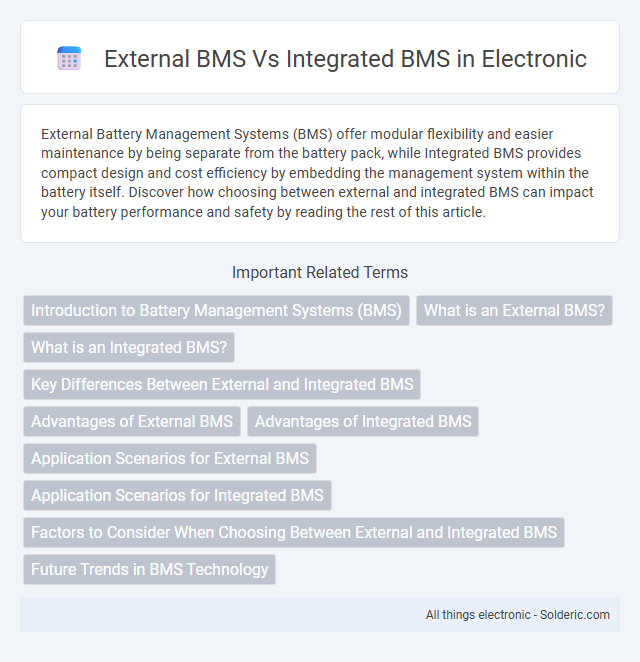 External BMS Vs Integrated BMS in Electronic

External Battery Management Systems (BMS) offer modular flexibility and easier maintenance by being separate from the battery pack, while Integrated BMS provides compact design and cost efficiency by embedding the management system within the battery itself. Discover how choosing between external and integrated BMS can impact your battery performance and safety by reading the rest of this article.

Important Related Terms

Introduction to Battery Management Systems (BMS)

What is an External BMS?

What is an Integrated BMS?

Key Differences Between External and Integrated BMS

Advantages of External BMS

Advantages of Integrated BMS

Application Scenarios for External BMS

Application Scenarios for Integrated BMS

Factors to Consider When Choosing Between External and Integrated BMS

Future Trends in BMS Technology

All things electronic - Solderic.com