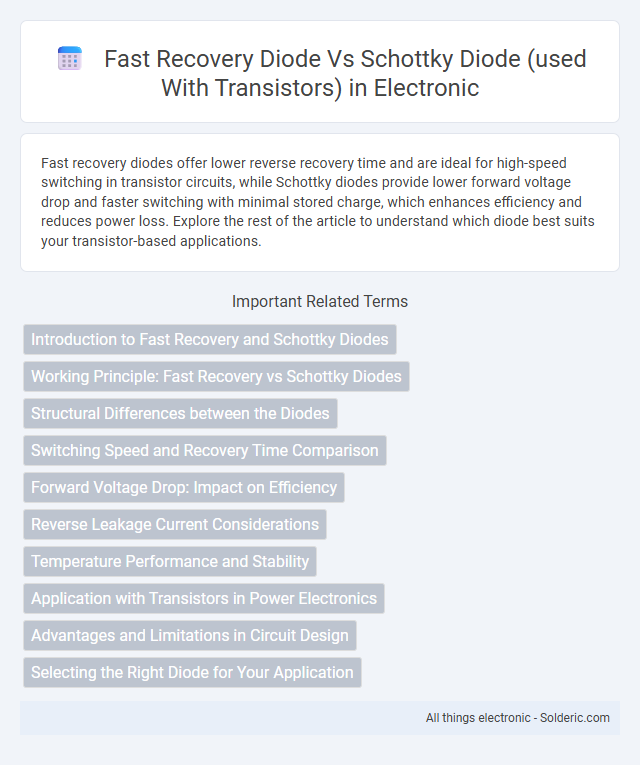 Fast Recovery Diode Vs Schottky Diode (used With Transistors) in Electronic

Fast recovery diodes offer lower reverse recovery time and are ideal for high-speed switching in transistor circuits, while Schottky diodes provide lower forward voltage drop and faster switching with minimal stored charge, which enhances efficiency and reduces power loss. Explore the rest of the article to understand which diode best suits your transistor-based applications.

Important Related Terms

Introduction to Fast Recovery and Schottky Diodes

Working Principle: Fast Recovery vs Schottky Diodes

Structural Differences between the Diodes

Switching Speed and Recovery Time Comparison

Forward Voltage Drop: Impact on Efficiency

Reverse Leakage Current Considerations

Temperature Performance and Stability

Application with Transistors in Power Electronics

Advantages and Limitations in Circuit Design

Selecting the Right Diode for Your Application

All things electronic - Solderic.com