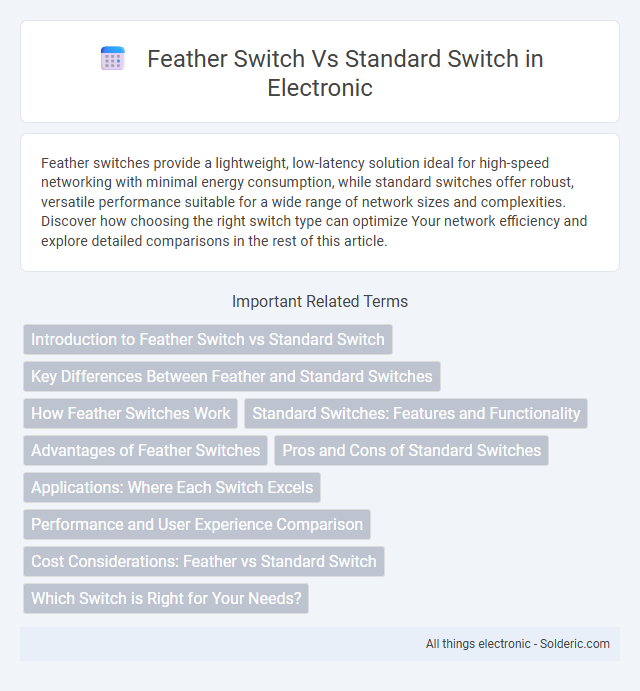 Feather Switch Vs Standard Switch in Electronic

Feather switches provide a lightweight, low-latency solution ideal for high-speed networking with minimal energy consumption, while standard switches offer robust, versatile performance suitable for a wide range of network sizes and complexities. Discover how choosing the right switch type can optimize Your network efficiency and explore detailed comparisons in the rest of this article.

Important Related Terms

Introduction to Feather Switch vs Standard Switch

Key Differences Between Feather and Standard Switches

How Feather Switches Work

Standard Switches: Features and Functionality

Advantages of Feather Switches

Pros and Cons of Standard Switches

Applications: Where Each Switch Excels

Performance and User Experience Comparison

Cost Considerations: Feather vs Standard Switch

Which Switch is Right for Your Needs?

All things electronic - Solderic.com