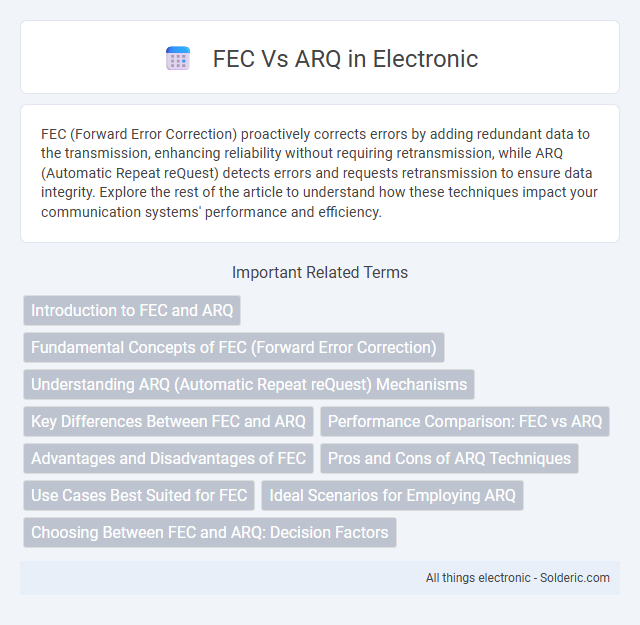 FEC Vs ARQ in Electronic

FEC (Forward Error Correction) proactively corrects errors by adding redundant data to the transmission, enhancing reliability without requiring retransmission, while ARQ (Automatic Repeat reQuest) detects errors and requests retransmission to ensure data integrity. Explore the rest of the article to understand how these techniques impact your communication systems' performance and efficiency.

Important Related Terms

Introduction to FEC and ARQ

Fundamental Concepts of FEC (Forward Error Correction)

Understanding ARQ (Automatic Repeat reQuest) Mechanisms

Key Differences Between FEC and ARQ

Performance Comparison: FEC vs ARQ

Advantages and Disadvantages of FEC

Pros and Cons of ARQ Techniques

Use Cases Best Suited for FEC

Ideal Scenarios for Employing ARQ

Choosing Between FEC and ARQ: Decision Factors

All things electronic - Solderic.com