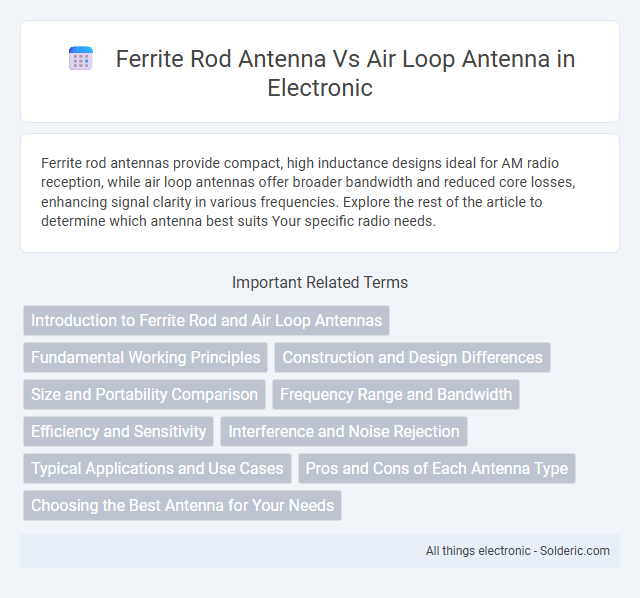 Ferrite Rod Antenna Vs Air Loop Antenna in Electronic

Ferrite rod antennas provide compact, high inductance designs ideal for AM radio reception, while air loop antennas offer broader bandwidth and reduced core losses, enhancing signal clarity in various frequencies. Explore the rest of the article to determine which antenna best suits Your specific radio needs.

Important Related Terms

Introduction to Ferrite Rod and Air Loop Antennas

Fundamental Working Principles

Construction and Design Differences

Size and Portability Comparison

Frequency Range and Bandwidth

Efficiency and Sensitivity

Interference and Noise Rejection

Typical Applications and Use Cases

Pros and Cons of Each Antenna Type

Choosing the Best Antenna for Your Needs

All things electronic - Solderic.com