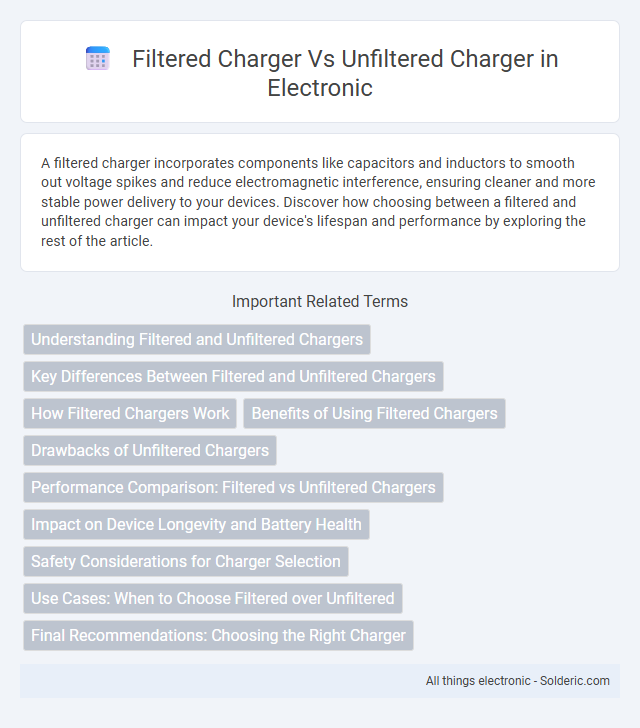 Filtered Charger Vs Unfiltered Charger in Electronic

A filtered charger incorporates components like capacitors and inductors to smooth out voltage spikes and reduce electromagnetic interference, ensuring cleaner and more stable power delivery to your devices. Discover how choosing between a filtered and unfiltered charger can impact your device's lifespan and performance by exploring the rest of the article.

Important Related Terms

Understanding Filtered and Unfiltered Chargers

Key Differences Between Filtered and Unfiltered Chargers

How Filtered Chargers Work

Benefits of Using Filtered Chargers

Drawbacks of Unfiltered Chargers

Performance Comparison: Filtered vs Unfiltered Chargers

Impact on Device Longevity and Battery Health

Safety Considerations for Charger Selection

Use Cases: When to Choose Filtered over Unfiltered

Final Recommendations: Choosing the Right Charger

All things electronic - Solderic.com