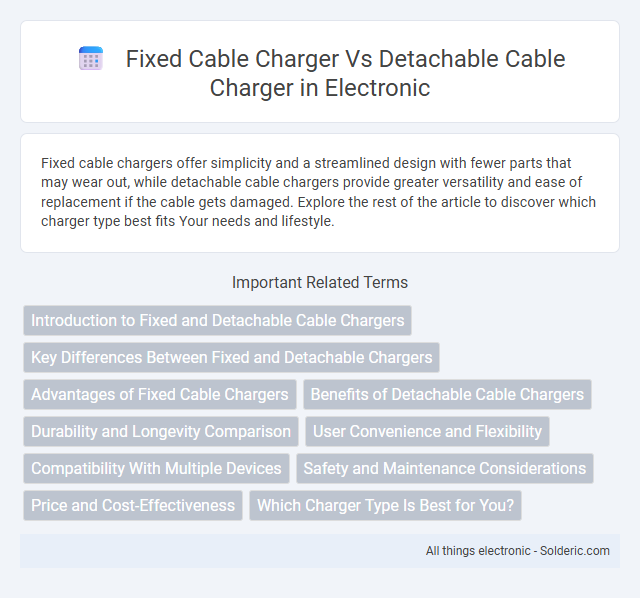 Fixed Cable Charger Vs Detachable Cable Charger in Electronic

Fixed cable chargers offer simplicity and a streamlined design with fewer parts that may wear out, while detachable cable chargers provide greater versatility and ease of replacement if the cable gets damaged. Explore the rest of the article to discover which charger type best fits Your needs and lifestyle.

Important Related Terms

Introduction to Fixed and Detachable Cable Chargers

Key Differences Between Fixed and Detachable Chargers

Advantages of Fixed Cable Chargers

Benefits of Detachable Cable Chargers

Durability and Longevity Comparison

User Convenience and Flexibility

Compatibility With Multiple Devices

Safety and Maintenance Considerations

Price and Cost-Effectiveness

Which Charger Type Is Best for You?

All things electronic - Solderic.com