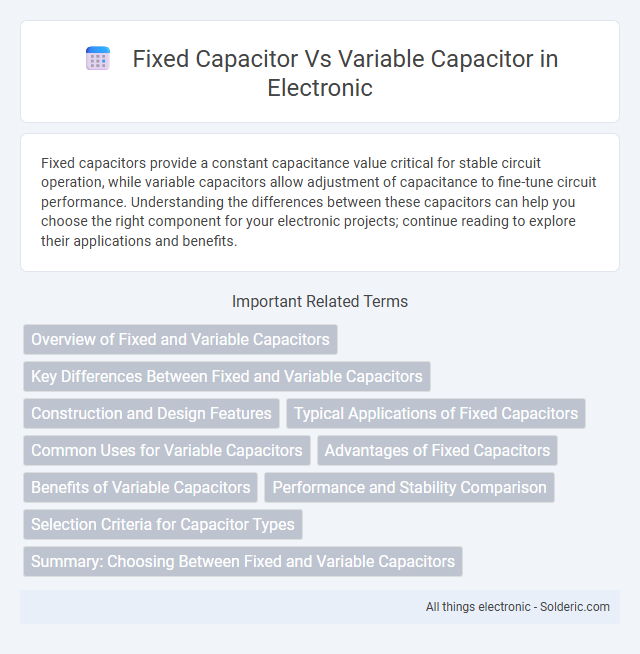 Fixed Capacitor Vs Variable Capacitor in Electronic

Fixed capacitors provide a constant capacitance value critical for stable circuit operation, while variable capacitors allow adjustment of capacitance to fine-tune circuit performance. Understanding the differences between these capacitors can help you choose the right component for your electronic projects; continue reading to explore their applications and benefits.

Important Related Terms

Overview of Fixed and Variable Capacitors

Key Differences Between Fixed and Variable Capacitors

Construction and Design Features

Typical Applications of Fixed Capacitors

Common Uses for Variable Capacitors

Advantages of Fixed Capacitors

Benefits of Variable Capacitors

Performance and Stability Comparison

Selection Criteria for Capacitor Types

Summary: Choosing Between Fixed and Variable Capacitors

All things electronic - Solderic.com