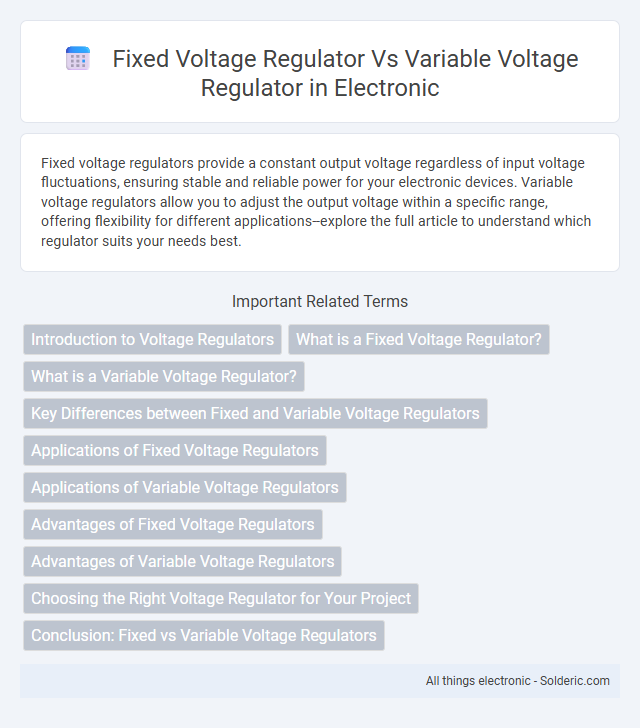 Fixed Voltage Regulator Vs Variable Voltage Regulator in Electronic

Fixed voltage regulators provide a constant output voltage regardless of input voltage fluctuations, ensuring stable and reliable power for your electronic devices. Variable voltage regulators allow you to adjust the output voltage within a specific range, offering flexibility for different applications--explore the full article to understand which regulator suits your needs best.

Important Related Terms

Introduction to Voltage Regulators

What is a Fixed Voltage Regulator?

What is a Variable Voltage Regulator?

Key Differences between Fixed and Variable Voltage Regulators

Applications of Fixed Voltage Regulators

Applications of Variable Voltage Regulators

Advantages of Fixed Voltage Regulators

Advantages of Variable Voltage Regulators

Choosing the Right Voltage Regulator for Your Project

Conclusion: Fixed vs Variable Voltage Regulators

All things electronic - Solderic.com