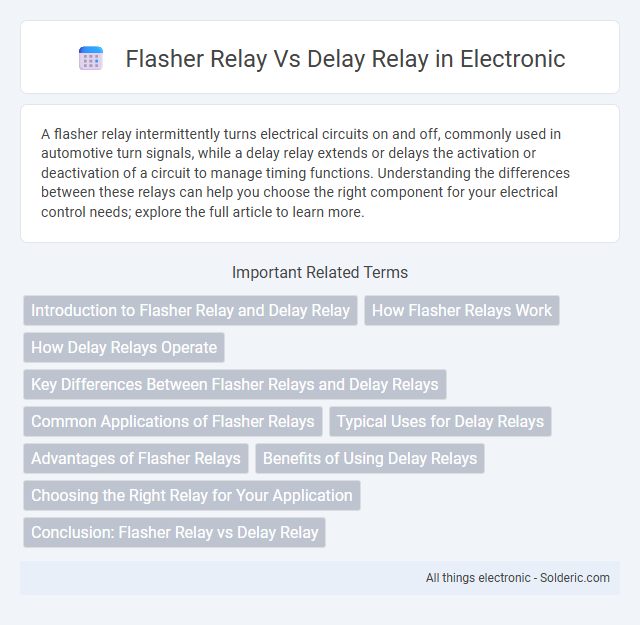 Flasher Relay Vs Delay Relay in Electronic

A flasher relay intermittently turns electrical circuits on and off, commonly used in automotive turn signals, while a delay relay extends or delays the activation or deactivation of a circuit to manage timing functions. Understanding the differences between these relays can help you choose the right component for your electrical control needs; explore the full article to learn more.

Important Related Terms

Introduction to Flasher Relay and Delay Relay

How Flasher Relays Work

How Delay Relays Operate

Key Differences Between Flasher Relays and Delay Relays

Common Applications of Flasher Relays

Typical Uses for Delay Relays

Advantages of Flasher Relays

Benefits of Using Delay Relays

Choosing the Right Relay for Your Application

Conclusion: Flasher Relay vs Delay Relay

All things electronic - Solderic.com