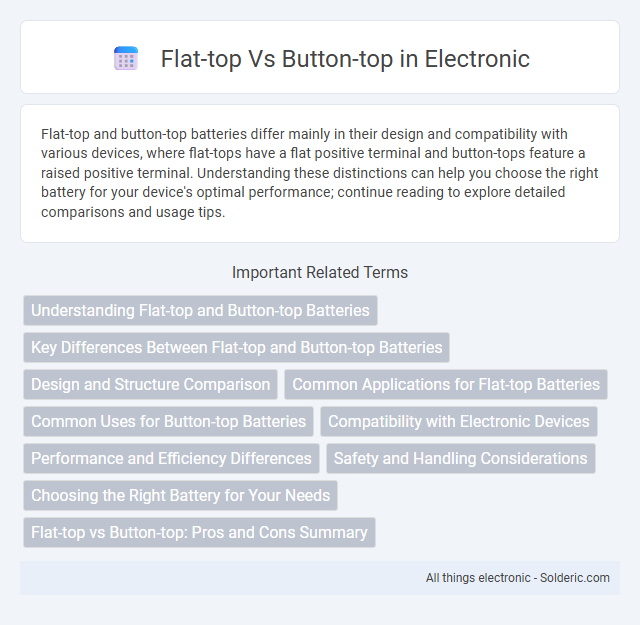 Flat-top Vs Button-top in Electronic

Flat-top and button-top batteries differ mainly in their design and compatibility with various devices, where flat-tops have a flat positive terminal and button-tops feature a raised positive terminal. Understanding these distinctions can help you choose the right battery for your device's optimal performance; continue reading to explore detailed comparisons and usage tips.

Important Related Terms

Understanding Flat-top and Button-top Batteries

Key Differences Between Flat-top and Button-top Batteries

Design and Structure Comparison

Common Applications for Flat-top Batteries

Common Uses for Button-top Batteries

Compatibility with Electronic Devices

Performance and Efficiency Differences

Safety and Handling Considerations

Choosing the Right Battery for Your Needs

Flat-top vs Button-top: Pros and Cons Summary

All things electronic - Solderic.com