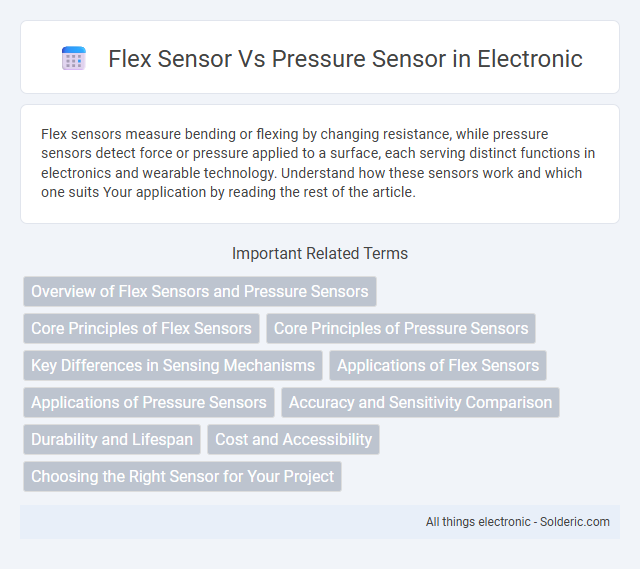 Flex Sensor Vs Pressure Sensor in Electronic

Flex sensors measure bending or flexing by changing resistance, while pressure sensors detect force or pressure applied to a surface, each serving distinct functions in electronics and wearable technology. Understand how these sensors work and which one suits Your application by reading the rest of the article.

Important Related Terms

Overview of Flex Sensors and Pressure Sensors

Core Principles of Flex Sensors

Core Principles of Pressure Sensors

Key Differences in Sensing Mechanisms

Applications of Flex Sensors

Applications of Pressure Sensors

Accuracy and Sensitivity Comparison

Durability and Lifespan

Cost and Accessibility

Choosing the Right Sensor for Your Project

All things electronic - Solderic.com