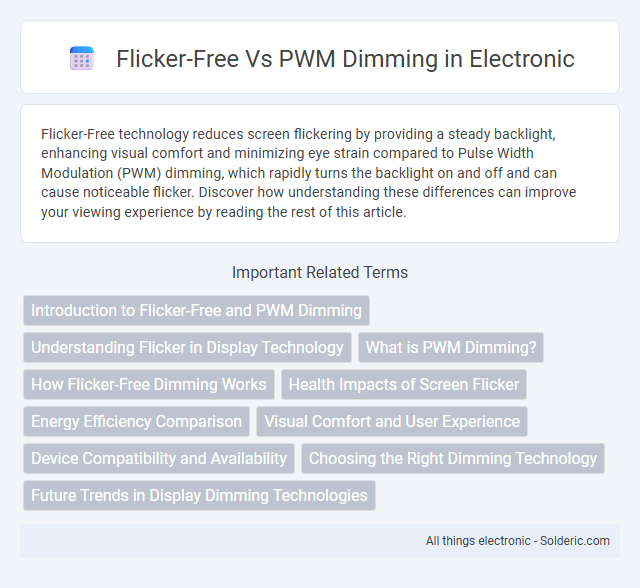 Flicker-Free Vs PWM Dimming in Electronic

Flicker-Free technology reduces screen flickering by providing a steady backlight, enhancing visual comfort and minimizing eye strain compared to Pulse Width Modulation (PWM) dimming, which rapidly turns the backlight on and off and can cause noticeable flicker. Discover how understanding these differences can improve your viewing experience by reading the rest of this article.

Important Related Terms

Introduction to Flicker-Free and PWM Dimming

Understanding Flicker in Display Technology

What is PWM Dimming?

How Flicker-Free Dimming Works

Health Impacts of Screen Flicker

Energy Efficiency Comparison

Visual Comfort and User Experience

Device Compatibility and Availability

Choosing the Right Dimming Technology

Future Trends in Display Dimming Technologies

All things electronic - Solderic.com