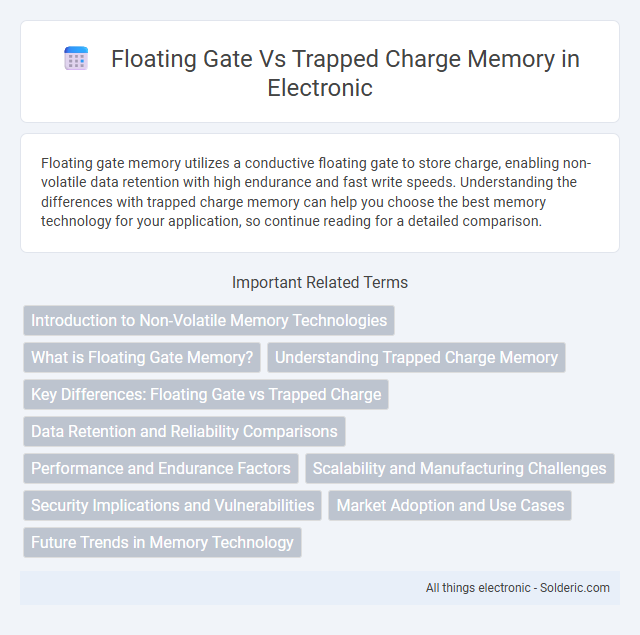 Floating Gate Vs Trapped Charge Memory in Electronic

Floating gate memory utilizes a conductive floating gate to store charge, enabling non-volatile data retention with high endurance and fast write speeds. Understanding the differences with trapped charge memory can help you choose the best memory technology for your application, so continue reading for a detailed comparison.

Important Related Terms

Introduction to Non-Volatile Memory Technologies

What is Floating Gate Memory?

Understanding Trapped Charge Memory

Key Differences: Floating Gate vs Trapped Charge

Data Retention and Reliability Comparisons

Performance and Endurance Factors

Scalability and Manufacturing Challenges

Security Implications and Vulnerabilities

Market Adoption and Use Cases

Future Trends in Memory Technology

All things electronic - Solderic.com