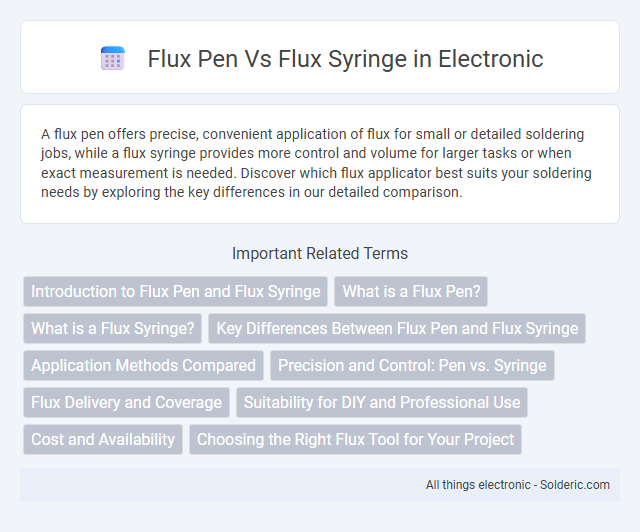 Flux Pen Vs Flux Syringe in Electronic

A flux pen offers precise, convenient application of flux for small or detailed soldering jobs, while a flux syringe provides more control and volume for larger tasks or when exact measurement is needed. Discover which flux applicator best suits your soldering needs by exploring the key differences in our detailed comparison.

Important Related Terms

Introduction to Flux Pen and Flux Syringe

What is a Flux Pen?

What is a Flux Syringe?

Key Differences Between Flux Pen and Flux Syringe

Application Methods Compared

Precision and Control: Pen vs. Syringe

Flux Delivery and Coverage

Suitability for DIY and Professional Use

Cost and Availability

Choosing the Right Flux Tool for Your Project

All things electronic - Solderic.com