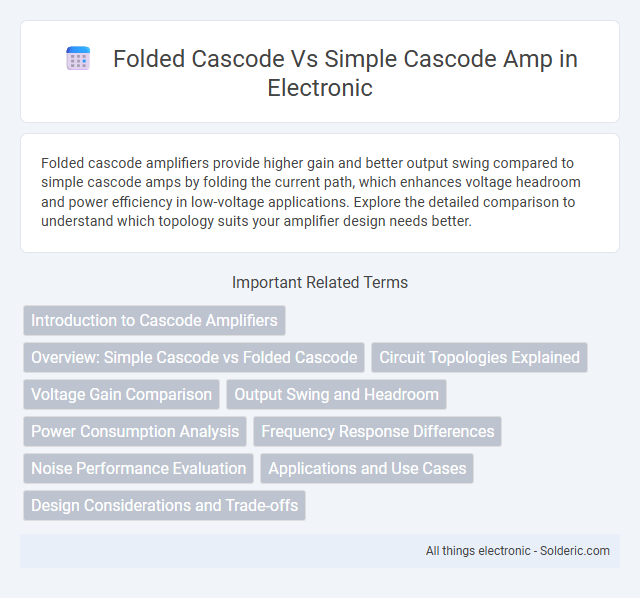 Folded Cascode Vs Simple Cascode Amp in Electronic

Folded cascode amplifiers provide higher gain and better output swing compared to simple cascode amps by folding the current path, which enhances voltage headroom and power efficiency in low-voltage applications. Explore the detailed comparison to understand which topology suits your amplifier design needs better.

Important Related Terms

Introduction to Cascode Amplifiers

Overview: Simple Cascode vs Folded Cascode

Circuit Topologies Explained

Voltage Gain Comparison

Output Swing and Headroom

Power Consumption Analysis

Frequency Response Differences

Noise Performance Evaluation

Applications and Use Cases

Design Considerations and Trade-offs

All things electronic - Solderic.com