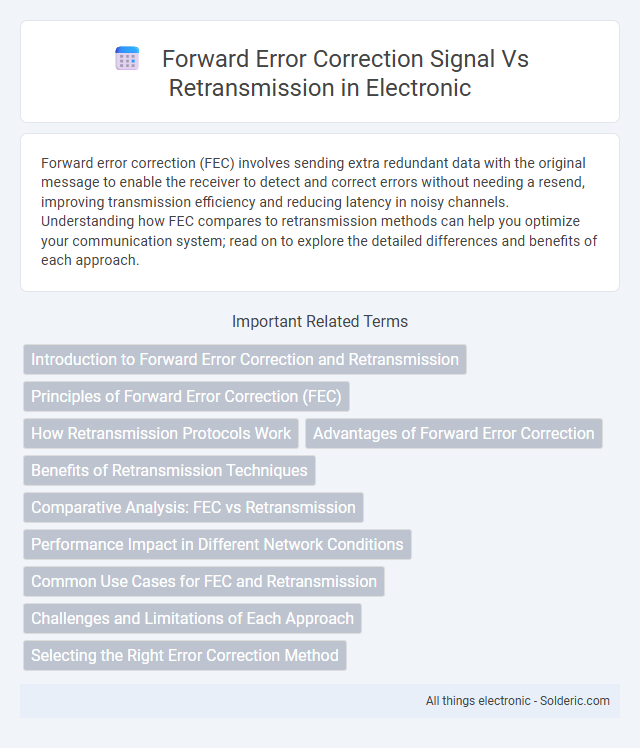 Forward Error Correction Signal Vs Retransmission in Electronic

Forward error correction (FEC) involves sending extra redundant data with the original message to enable the receiver to detect and correct errors without needing a resend, improving transmission efficiency and reducing latency in noisy channels. Understanding how FEC compares to retransmission methods can help you optimize your communication system; read on to explore the detailed differences and benefits of each approach.

Important Related Terms

Introduction to Forward Error Correction and Retransmission

Principles of Forward Error Correction (FEC)

How Retransmission Protocols Work

Advantages of Forward Error Correction

Benefits of Retransmission Techniques

Comparative Analysis: FEC vs Retransmission

Performance Impact in Different Network Conditions

Common Use Cases for FEC and Retransmission

Challenges and Limitations of Each Approach

Selecting the Right Error Correction Method

All things electronic - Solderic.com