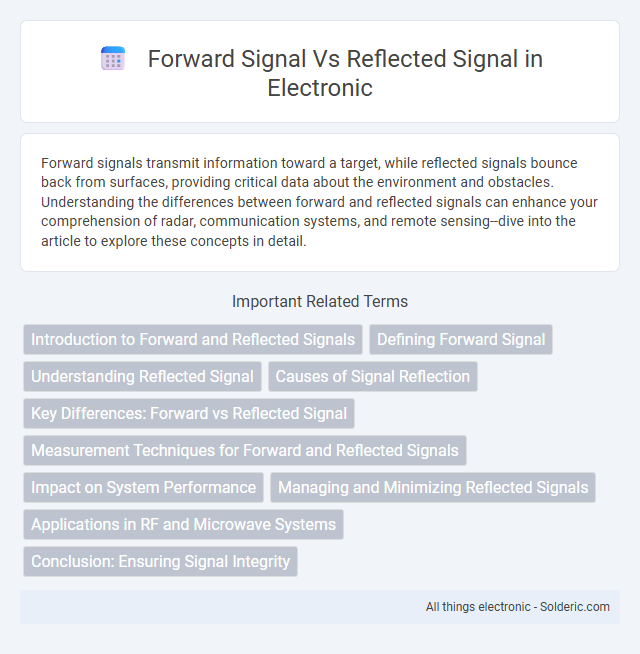 Forward Signal Vs Reflected Signal in Electronic

Forward signals transmit information toward a target, while reflected signals bounce back from surfaces, providing critical data about the environment and obstacles. Understanding the differences between forward and reflected signals can enhance your comprehension of radar, communication systems, and remote sensing--dive into the article to explore these concepts in detail.

Important Related Terms

Introduction to Forward and Reflected Signals

Defining Forward Signal

Understanding Reflected Signal

Causes of Signal Reflection

Key Differences: Forward vs Reflected Signal

Measurement Techniques for Forward and Reflected Signals

Impact on System Performance

Managing and Minimizing Reflected Signals

Applications in RF and Microwave Systems

Conclusion: Ensuring Signal Integrity

All things electronic - Solderic.com