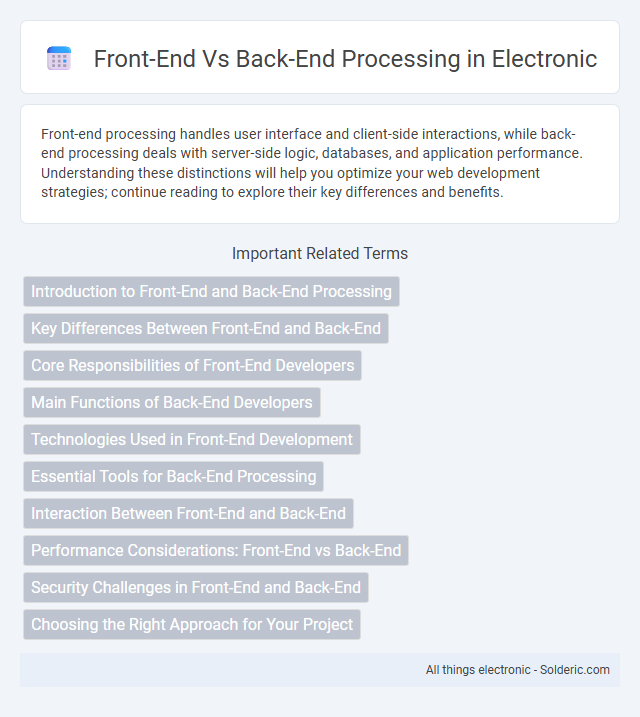 Front-End Vs Back-End Processing in Electronic

Front-end processing handles user interface and client-side interactions, while back-end processing deals with server-side logic, databases, and application performance. Understanding these distinctions will help you optimize your web development strategies; continue reading to explore their key differences and benefits.

Important Related Terms

Introduction to Front-End and Back-End Processing

Key Differences Between Front-End and Back-End

Core Responsibilities of Front-End Developers

Main Functions of Back-End Developers

Technologies Used in Front-End Development

Essential Tools for Back-End Processing

Interaction Between Front-End and Back-End

Performance Considerations: Front-End vs Back-End

Security Challenges in Front-End and Back-End

Choosing the Right Approach for Your Project

All things electronic - Solderic.com