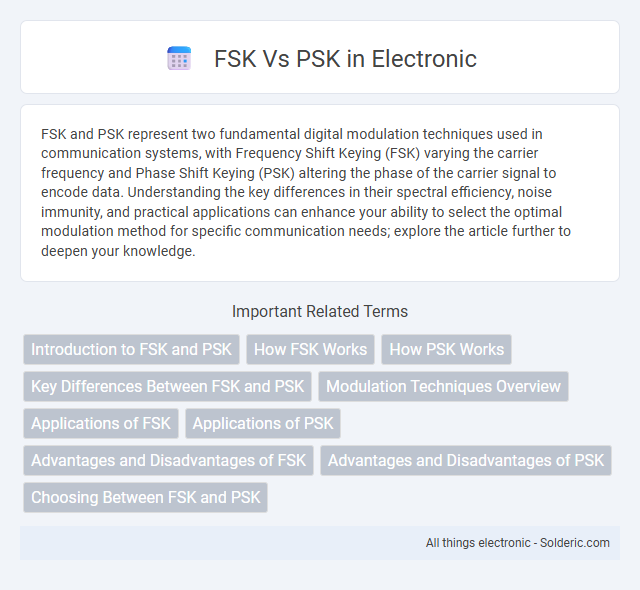 FSK Vs PSK in Electronic

FSK and PSK represent two fundamental digital modulation techniques used in communication systems, with Frequency Shift Keying (FSK) varying the carrier frequency and Phase Shift Keying (PSK) altering the phase of the carrier signal to encode data. Understanding the key differences in their spectral efficiency, noise immunity, and practical applications can enhance your ability to select the optimal modulation method for specific communication needs; explore the article further to deepen your knowledge.

Important Related Terms

Introduction to FSK and PSK

How FSK Works

How PSK Works

Key Differences Between FSK and PSK

Modulation Techniques Overview

Applications of FSK

Applications of PSK

Advantages and Disadvantages of FSK

Advantages and Disadvantages of PSK

Choosing Between FSK and PSK

All things electronic - Solderic.com