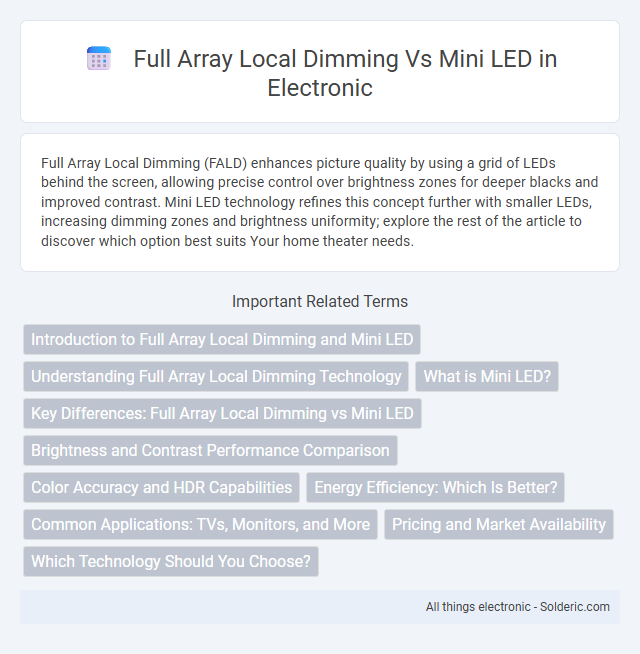 Full Array Local Dimming Vs Mini LED in Electronic

Full Array Local Dimming (FALD) enhances picture quality by using a grid of LEDs behind the screen, allowing precise control over brightness zones for deeper blacks and improved contrast. Mini LED technology refines this concept further with smaller LEDs, increasing dimming zones and brightness uniformity; explore the rest of the article to discover which option best suits Your home theater needs.

Important Related Terms

Introduction to Full Array Local Dimming and Mini LED

Understanding Full Array Local Dimming Technology

What is Mini LED?

Key Differences: Full Array Local Dimming vs Mini LED

Brightness and Contrast Performance Comparison

Color Accuracy and HDR Capabilities

Energy Efficiency: Which Is Better?

Common Applications: TVs, Monitors, and More

Pricing and Market Availability

Which Technology Should You Choose?

All things electronic - Solderic.com