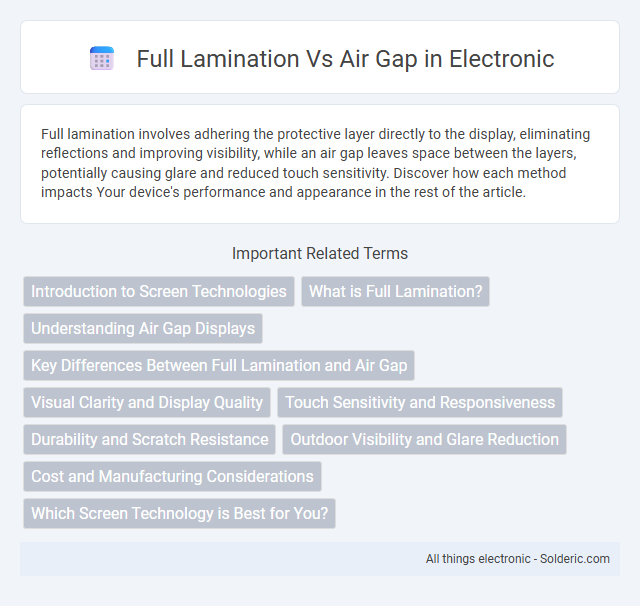 Full Lamination Vs Air Gap in Electronic

Full lamination involves adhering the protective layer directly to the display, eliminating reflections and improving visibility, while an air gap leaves space between the layers, potentially causing glare and reduced touch sensitivity. Discover how each method impacts Your device's performance and appearance in the rest of the article.

Important Related Terms

Introduction to Screen Technologies

What is Full Lamination?

Understanding Air Gap Displays

Key Differences Between Full Lamination and Air Gap

Visual Clarity and Display Quality

Touch Sensitivity and Responsiveness

Durability and Scratch Resistance

Outdoor Visibility and Glare Reduction

Cost and Manufacturing Considerations

Which Screen Technology is Best for You?

All things electronic - Solderic.com