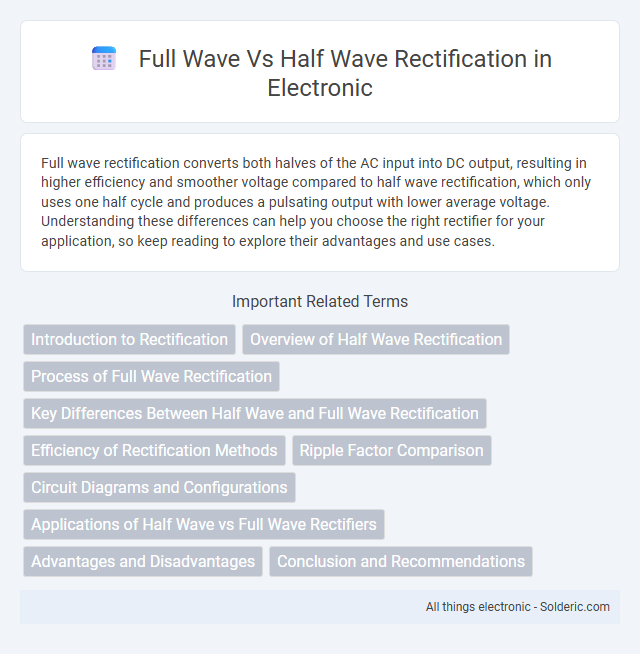 Full Wave Vs Half Wave Rectification in Electronic

Full wave rectification converts both halves of the AC input into DC output, resulting in higher efficiency and smoother voltage compared to half wave rectification, which only uses one half cycle and produces a pulsating output with lower average voltage. Understanding these differences can help you choose the right rectifier for your application, so keep reading to explore their advantages and use cases.

Important Related Terms

Introduction to Rectification

Overview of Half Wave Rectification

Process of Full Wave Rectification

Key Differences Between Half Wave and Full Wave Rectification

Efficiency of Rectification Methods

Ripple Factor Comparison

Circuit Diagrams and Configurations

Applications of Half Wave vs Full Wave Rectifiers

Advantages and Disadvantages

Conclusion and Recommendations

All things electronic - Solderic.com