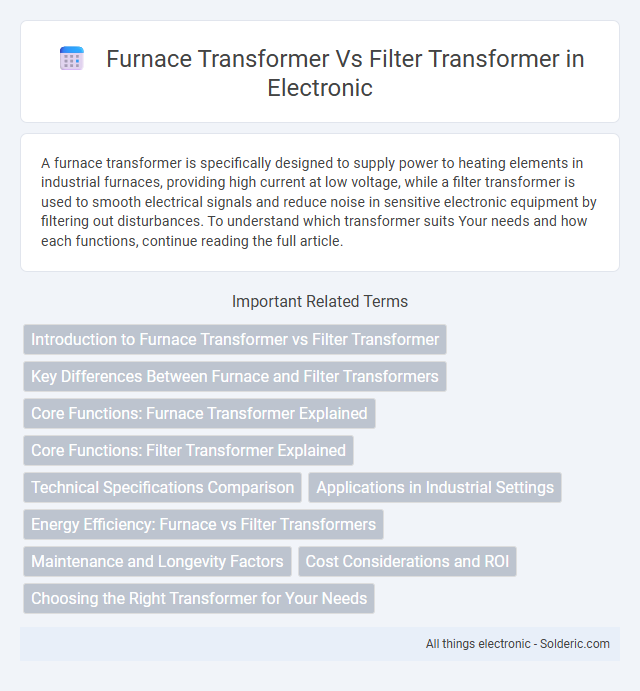 Furnace Transformer Vs Filter Transformer in Electronic

A furnace transformer is specifically designed to supply power to heating elements in industrial furnaces, providing high current at low voltage, while a filter transformer is used to smooth electrical signals and reduce noise in sensitive electronic equipment by filtering out disturbances. To understand which transformer suits Your needs and how each functions, continue reading the full article.

Important Related Terms

Introduction to Furnace Transformer vs Filter Transformer

Key Differences Between Furnace and Filter Transformers

Core Functions: Furnace Transformer Explained

Core Functions: Filter Transformer Explained

Technical Specifications Comparison

Applications in Industrial Settings

Energy Efficiency: Furnace vs Filter Transformers

Maintenance and Longevity Factors

Cost Considerations and ROI

Choosing the Right Transformer for Your Needs

All things electronic - Solderic.com