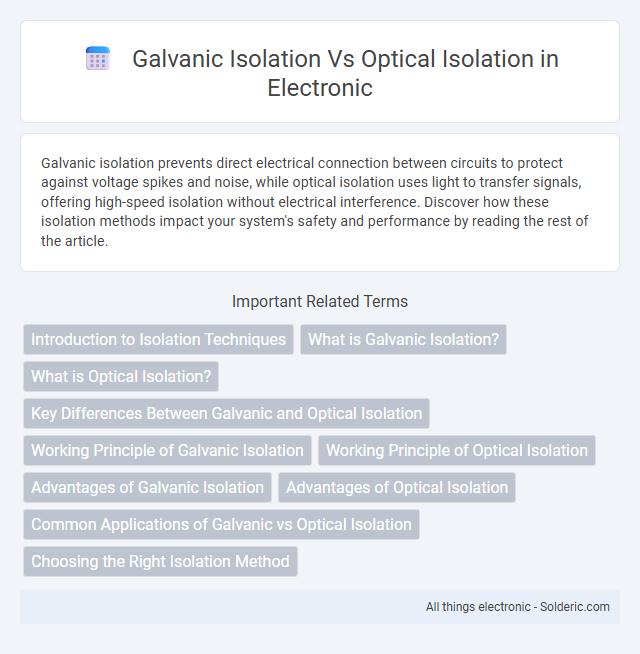 Galvanic Isolation Vs Optical Isolation in Electronic

Galvanic isolation prevents direct electrical connection between circuits to protect against voltage spikes and noise, while optical isolation uses light to transfer signals, offering high-speed isolation without electrical interference. Discover how these isolation methods impact your system's safety and performance by reading the rest of the article.

Important Related Terms

Introduction to Isolation Techniques

What is Galvanic Isolation?

What is Optical Isolation?

Key Differences Between Galvanic and Optical Isolation

Working Principle of Galvanic Isolation

Working Principle of Optical Isolation

Advantages of Galvanic Isolation

Advantages of Optical Isolation

Common Applications of Galvanic vs Optical Isolation

Choosing the Right Isolation Method

All things electronic - Solderic.com