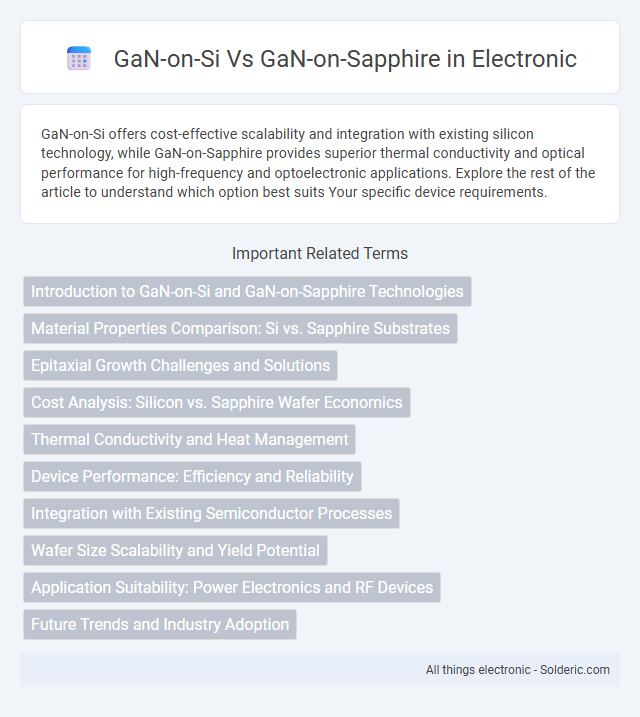 GaN-on-Si Vs GaN-on-Sapphire in Electronic

GaN-on-Si offers cost-effective scalability and integration with existing silicon technology, while GaN-on-Sapphire provides superior thermal conductivity and optical performance for high-frequency and optoelectronic applications. Explore the rest of the article to understand which option best suits Your specific device requirements.

Important Related Terms

Introduction to GaN-on-Si and GaN-on-Sapphire Technologies

Material Properties Comparison: Si vs. Sapphire Substrates

Epitaxial Growth Challenges and Solutions

Cost Analysis: Silicon vs. Sapphire Wafer Economics

Thermal Conductivity and Heat Management

Device Performance: Efficiency and Reliability

Integration with Existing Semiconductor Processes

Wafer Size Scalability and Yield Potential

Application Suitability: Power Electronics and RF Devices

Future Trends and Industry Adoption

All things electronic - Solderic.com