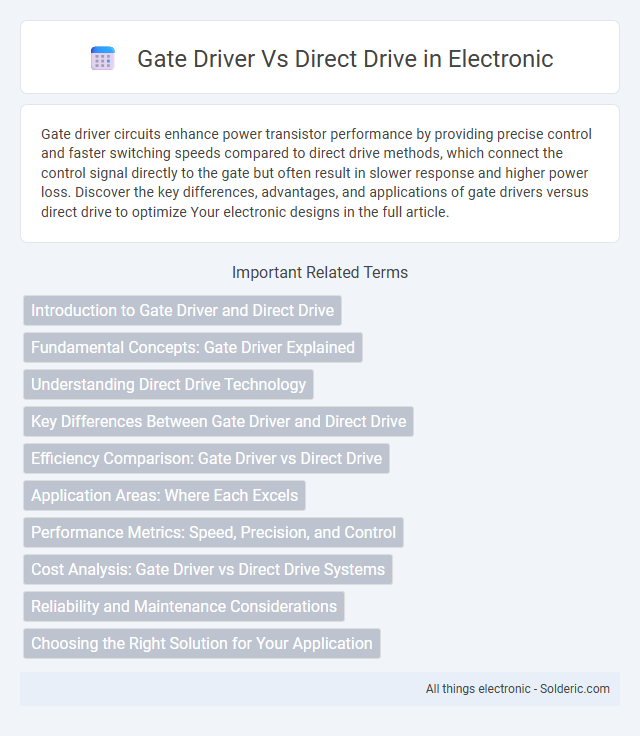 Gate Driver Vs Direct Drive in Electronic

Gate driver circuits enhance power transistor performance by providing precise control and faster switching speeds compared to direct drive methods, which connect the control signal directly to the gate but often result in slower response and higher power loss. Discover the key differences, advantages, and applications of gate drivers versus direct drive to optimize Your electronic designs in the full article.

Important Related Terms

Introduction to Gate Driver and Direct Drive

Fundamental Concepts: Gate Driver Explained

Understanding Direct Drive Technology

Key Differences Between Gate Driver and Direct Drive

Efficiency Comparison: Gate Driver vs Direct Drive

Application Areas: Where Each Excels

Performance Metrics: Speed, Precision, and Control

Cost Analysis: Gate Driver vs Direct Drive Systems

Reliability and Maintenance Considerations

Choosing the Right Solution for Your Application

All things electronic - Solderic.com