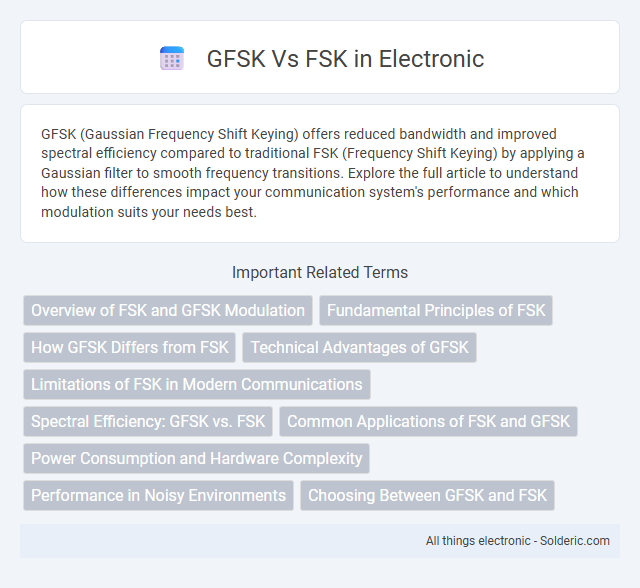 GFSK Vs FSK in Electronic

GFSK (Gaussian Frequency Shift Keying) offers reduced bandwidth and improved spectral efficiency compared to traditional FSK (Frequency Shift Keying) by applying a Gaussian filter to smooth frequency transitions. Explore the full article to understand how these differences impact your communication system's performance and which modulation suits your needs best.

Important Related Terms

Overview of FSK and GFSK Modulation

Fundamental Principles of FSK

How GFSK Differs from FSK

Technical Advantages of GFSK

Limitations of FSK in Modern Communications

Spectral Efficiency: GFSK vs. FSK

Common Applications of FSK and GFSK

Power Consumption and Hardware Complexity

Performance in Noisy Environments

Choosing Between GFSK and FSK

All things electronic - Solderic.com