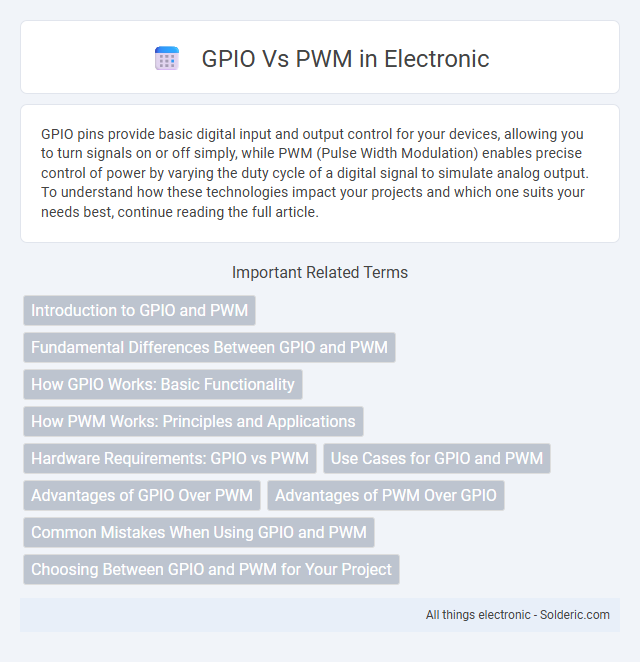 GPIO Vs PWM in Electronic

GPIO pins provide basic digital input and output control for your devices, allowing you to turn signals on or off simply, while PWM (Pulse Width Modulation) enables precise control of power by varying the duty cycle of a digital signal to simulate analog output. To understand how these technologies impact your projects and which one suits your needs best, continue reading the full article.

Important Related Terms

Introduction to GPIO and PWM

Fundamental Differences Between GPIO and PWM

How GPIO Works: Basic Functionality

How PWM Works: Principles and Applications

Hardware Requirements: GPIO vs PWM

Use Cases for GPIO and PWM

Advantages of GPIO Over PWM

Advantages of PWM Over GPIO

Common Mistakes When Using GPIO and PWM

Choosing Between GPIO and PWM for Your Project

All things electronic - Solderic.com