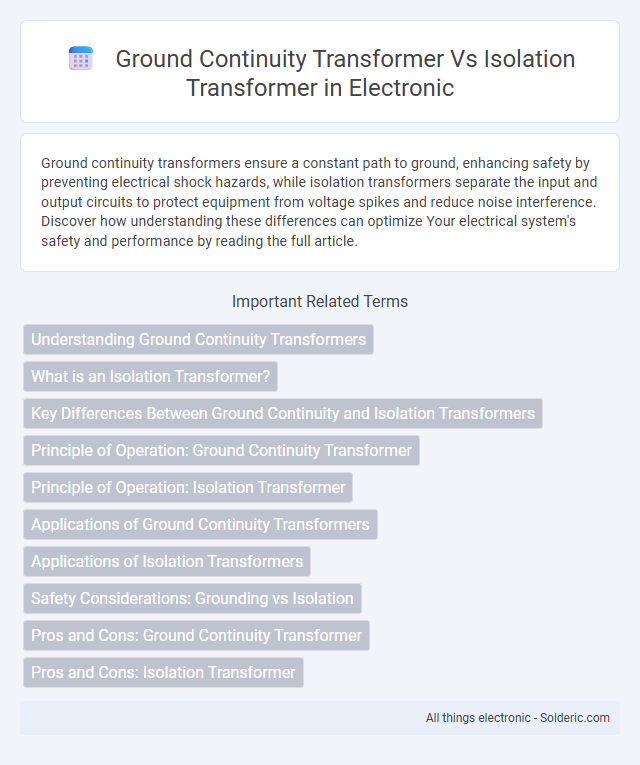 Ground Continuity Transformer Vs Isolation Transformer in Electronic

Ground continuity transformers ensure a constant path to ground, enhancing safety by preventing electrical shock hazards, while isolation transformers separate the input and output circuits to protect equipment from voltage spikes and reduce noise interference. Discover how understanding these differences can optimize Your electrical system's safety and performance by reading the full article.

Important Related Terms

Understanding Ground Continuity Transformers

What is an Isolation Transformer?

Key Differences Between Ground Continuity and Isolation Transformers

Principle of Operation: Ground Continuity Transformer

Principle of Operation: Isolation Transformer

Applications of Ground Continuity Transformers

Applications of Isolation Transformers

Safety Considerations: Grounding vs Isolation

Pros and Cons: Ground Continuity Transformer

Pros and Cons: Isolation Transformer

All things electronic - Solderic.com