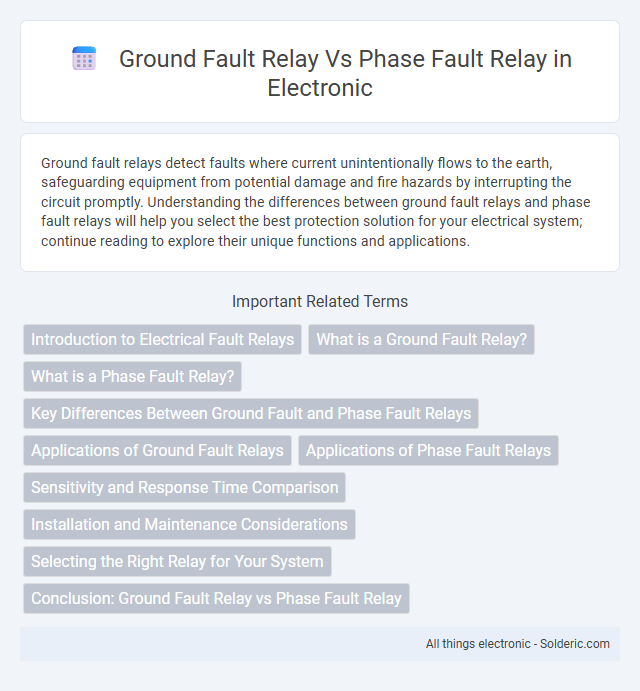 Ground Fault Relay Vs Phase Fault Relay in Electronic

Ground fault relays detect faults where current unintentionally flows to the earth, safeguarding equipment from potential damage and fire hazards by interrupting the circuit promptly. Understanding the differences between ground fault relays and phase fault relays will help you select the best protection solution for your electrical system; continue reading to explore their unique functions and applications.

Important Related Terms

Introduction to Electrical Fault Relays

What is a Ground Fault Relay?

What is a Phase Fault Relay?

Key Differences Between Ground Fault and Phase Fault Relays

Applications of Ground Fault Relays

Applications of Phase Fault Relays

Sensitivity and Response Time Comparison

Installation and Maintenance Considerations

Selecting the Right Relay for Your System

Conclusion: Ground Fault Relay vs Phase Fault Relay

All things electronic - Solderic.com