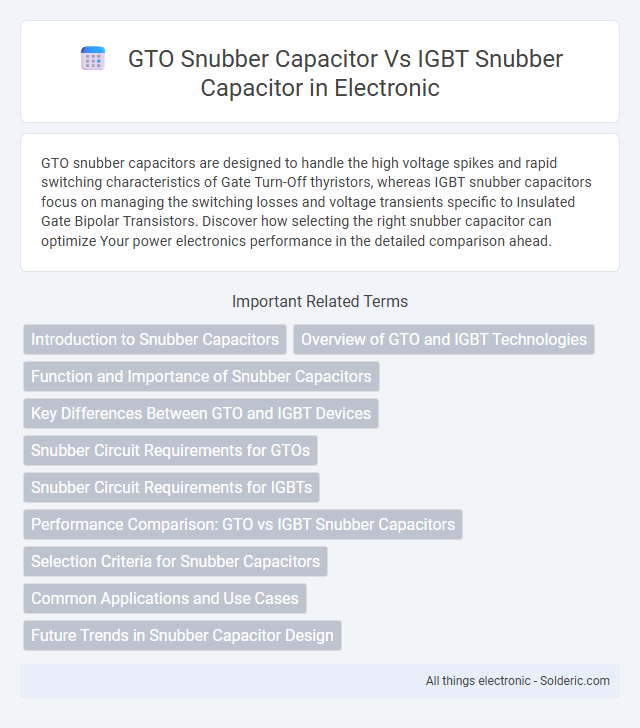 GTO Snubber Capacitor Vs IGBT Snubber Capacitor in Electronic

GTO snubber capacitors are designed to handle the high voltage spikes and rapid switching characteristics of Gate Turn-Off thyristors, whereas IGBT snubber capacitors focus on managing the switching losses and voltage transients specific to Insulated Gate Bipolar Transistors. Discover how selecting the right snubber capacitor can optimize Your power electronics performance in the detailed comparison ahead.

Important Related Terms

Introduction to Snubber Capacitors

Overview of GTO and IGBT Technologies

Function and Importance of Snubber Capacitors

Key Differences Between GTO and IGBT Devices

Snubber Circuit Requirements for GTOs

Snubber Circuit Requirements for IGBTs

Performance Comparison: GTO vs IGBT Snubber Capacitors

Selection Criteria for Snubber Capacitors

Common Applications and Use Cases

Future Trends in Snubber Capacitor Design

All things electronic - Solderic.com